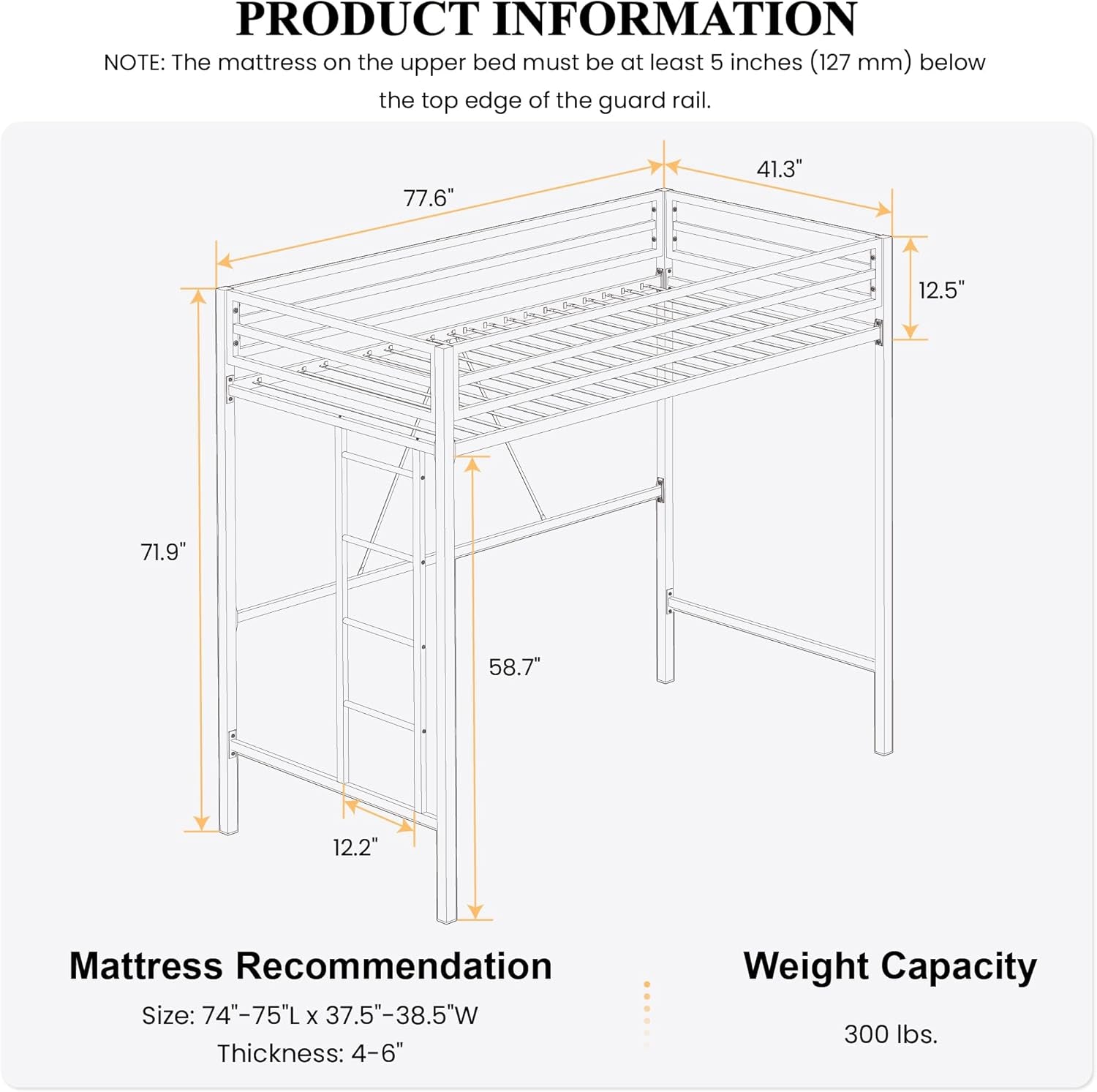 PRODUCT INFORMATION

NOTE: The mattress on the upper bed must be at least 5 inches (127 mm) below the top edge of the guard rail.

77.6"

41.3"

12.5"

71.9"

58.7"

12.2"

Mattress Recommendation

Size: 74"-75"L x 37.5"-38.5"W

Thickness: 4-6"

Weight Capacity

300 lbs.