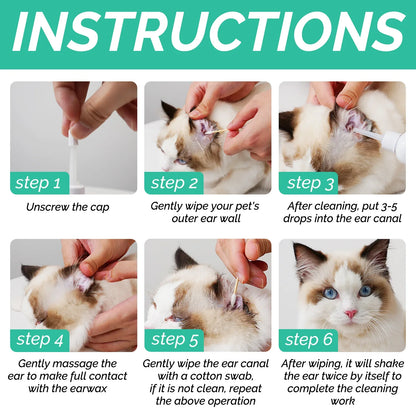 INSTRUCTIONS

step 1
Unscrew the cap

step 2
Gently wipe your pet's outer ear wall

step 3
After cleaning, put 3-5 drops into the ear canal

step 4
Gently massage the ear to make full contact with the earwax

step 5
Gently wipe the ear canal with a cotton swab, if it is not clean, repeat the above operation

step 6
After wiping, it will shake the ear twice by itself to complete the cleaning work