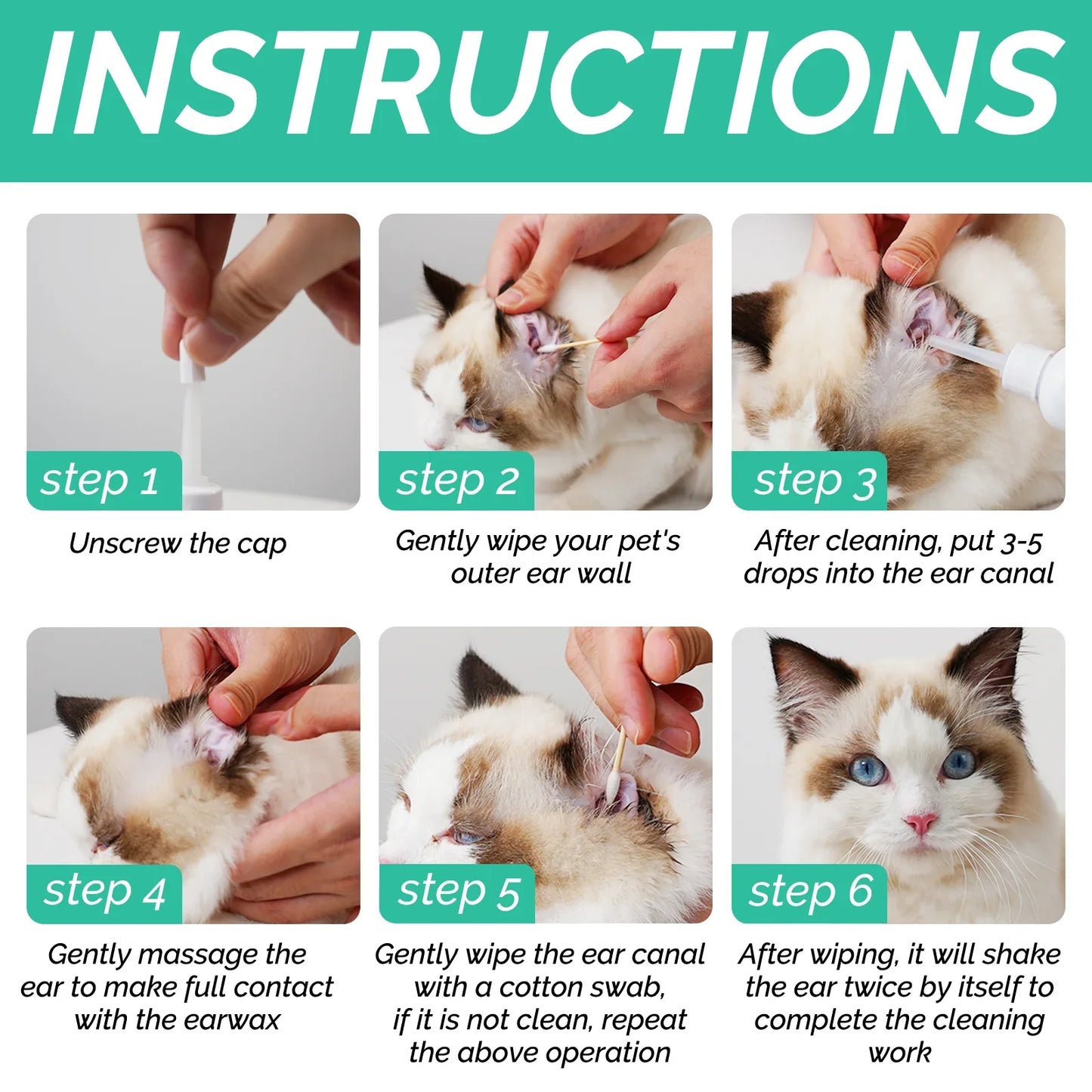 INSTRUCTIONS

step 1
Unscrew the cap

step 2
Gently wipe your pet's outer ear wall

step 3
After cleaning, put 3-5 drops into the ear canal

step 4
Gently massage the ear to make full contact with the earwax

step 5
Gently wipe the ear canal with a cotton swab, if it is not clean, repeat the above operation

step 6
After wiping, it will shake the ear twice by itself to complete the cleaning work