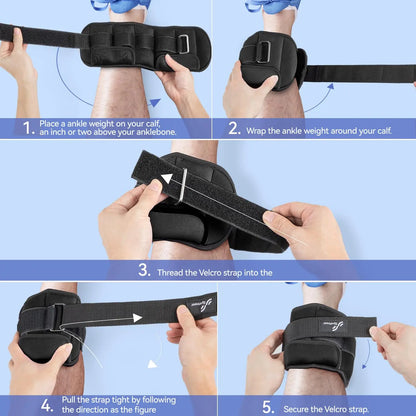 1. Place a ankle weight on your calf, an inch or two above your anklebone.

2. Wrap the ankle weight around your calf.

3. Thread the Velcro strap into the

4. Pull the strap tight by following the direction as the figure

5. Secure the Velcro strap.