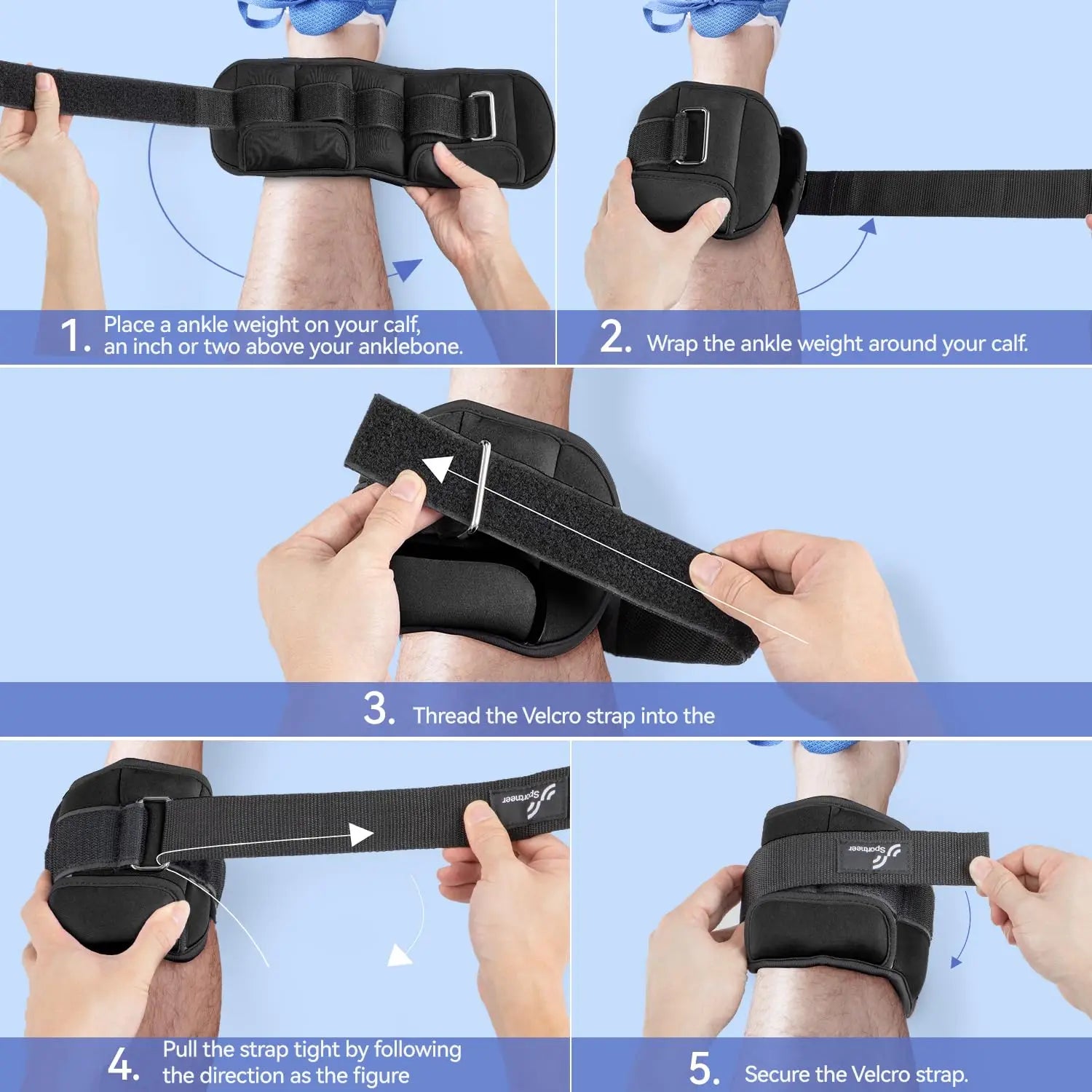 1. Place a ankle weight on your calf, an inch or two above your anklebone.

2. Wrap the ankle weight around your calf.

3. Thread the Velcro strap into the

Sportneer

4. Pull the strap tight by following the direction as the figure

Sportneer

5. Secure the Velcro strap.