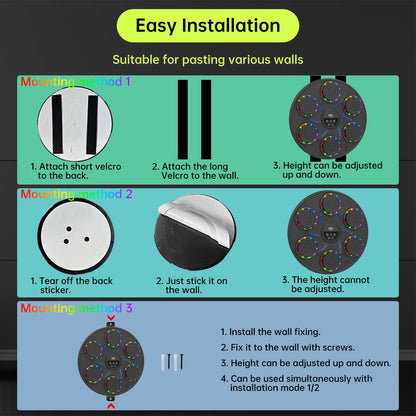 Easy Installation

Suitable for pasting various walls

Mounting method 1

1. Attach short velcro to the back.

2. Attach the long Velcro to the wall.

3. Height can be adjusted up and down.

Mounting method 2

1. Tear off the back sticker.

2. Just stick it on the wall.

3. The height cannot be adjusted.

Mounting method 3

1. Install the wall fixing.

2. Fix it to the wall with screws.

3. Height can be adjusted up and down.

4. Can be used simultaneously with installation mode 1/2