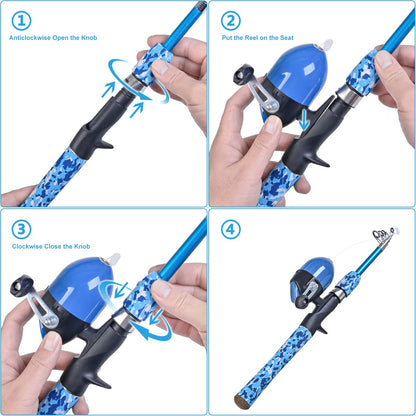 ①
Anticlockwise Open the Knob

②
Put the Reel on the Seat

③
Clockwise Close the Knob

④