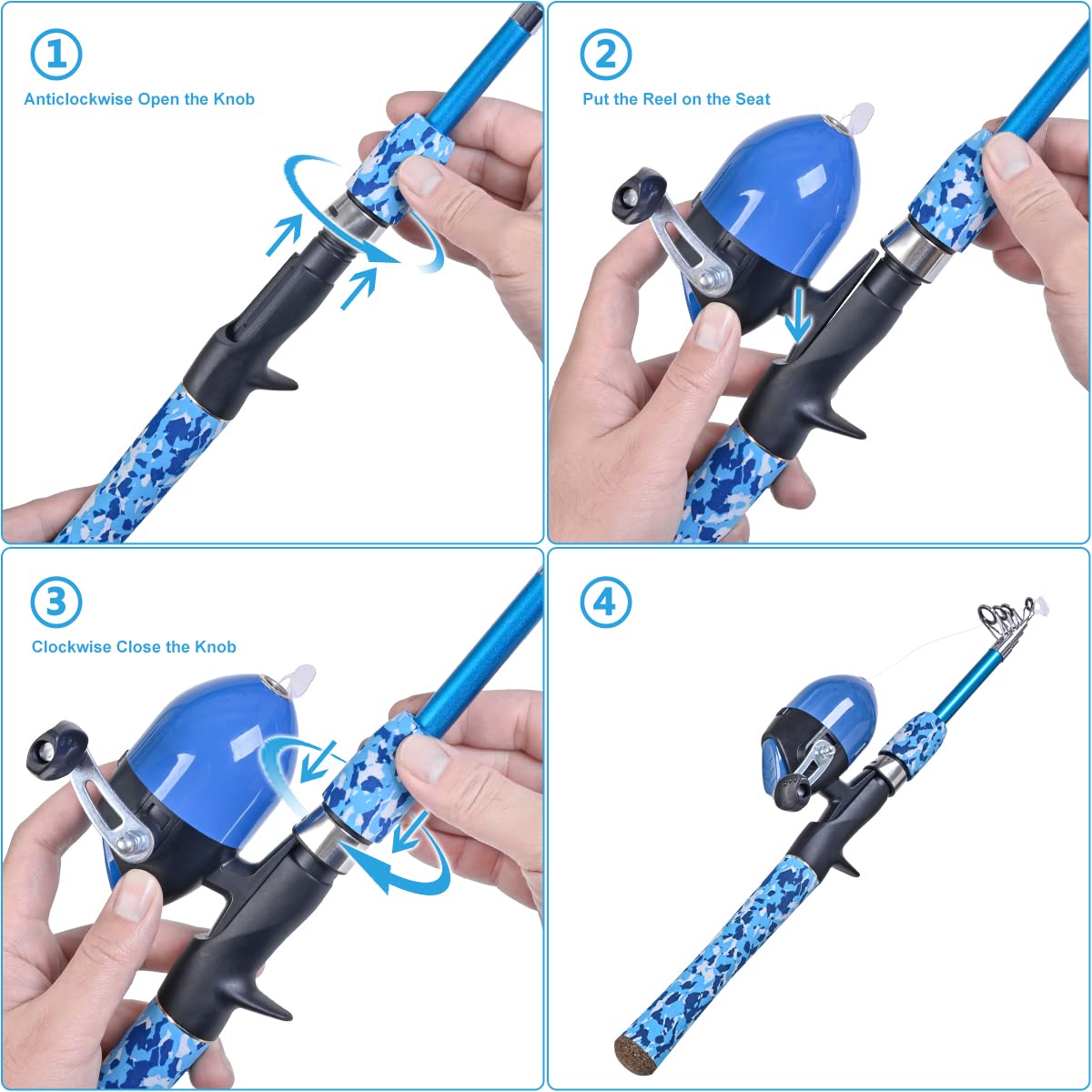 1
Anticlockwise Open the Knob

2
Put the Reel on the Seat

3
Clockwise Close the Knob

4