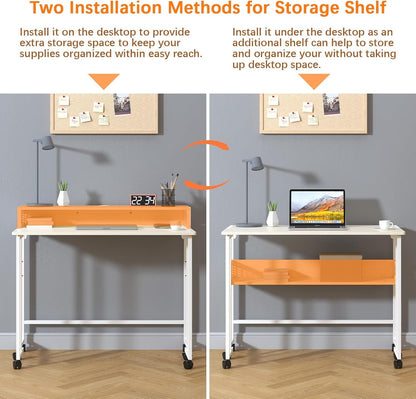 Two Installation Methods for Storage Shelf

Install it on the desktop to provide extra storage space to keep your supplies organized within easy reach.

Install it under the desktop as an additional shelf can help to store and organize your without taking up desktop space.

22:34