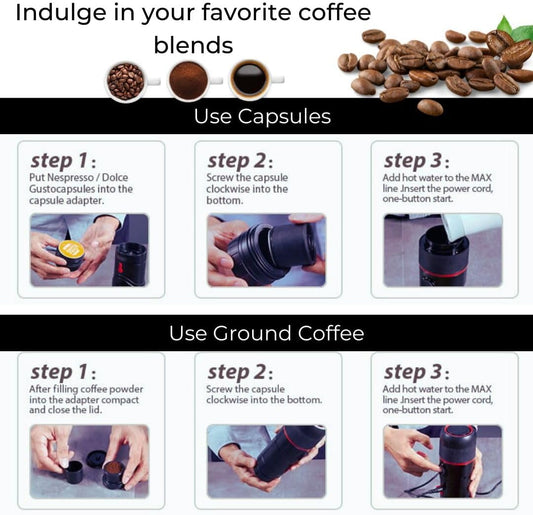 Indulge in your favorite coffee blends

Use Capsules

step 1:
Put Nespresso / Dolce Gustocapsules into the capsule adapter.

step 2:
Screw the capsule clockwise into the bottom.

step 3:
Add hot water to the MAX line Jnsert the power cord, one-button start.

Use Ground Coffee

step 1:
After filling coffee powder into the adapter compact and close the lid.

step 2:
Screw the capsule clockwise into the bottom.

step 3:
Add hot water to the MAX line Jnsert the power cord, one-button start.