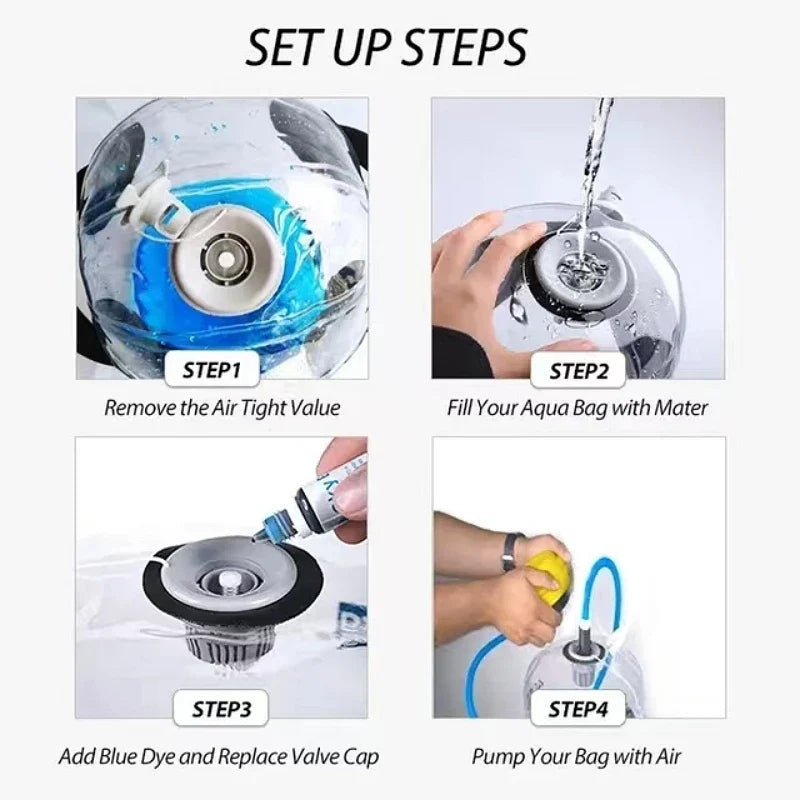 SET UP STEPS

STEP1

Remove the Air Tight Value

STEP2

Fill Your Aqua Bag with Mater

STEP3

Add Blue Dye and Replace Valve Cap

STEP4

Pump Your Bag with Air